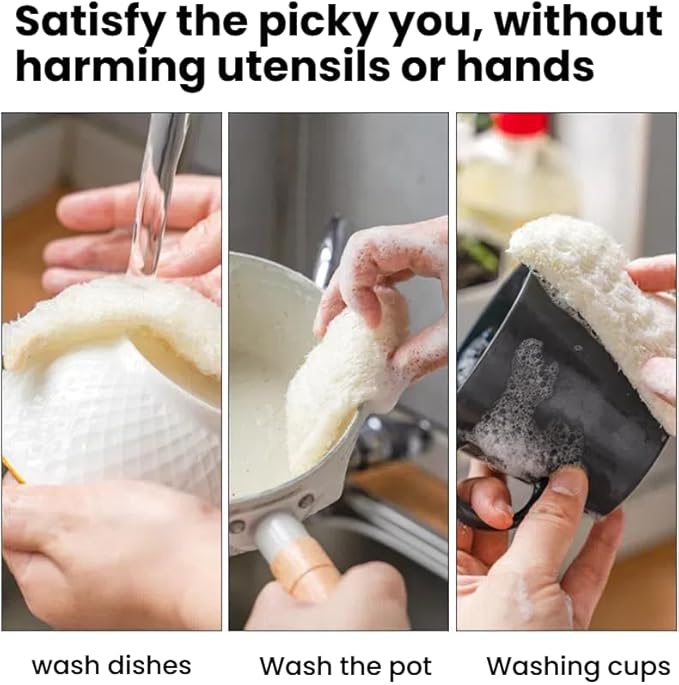 Satisfy the picky you, without harming utensils or hands

wash dishes

Wash the pot

Washing cups