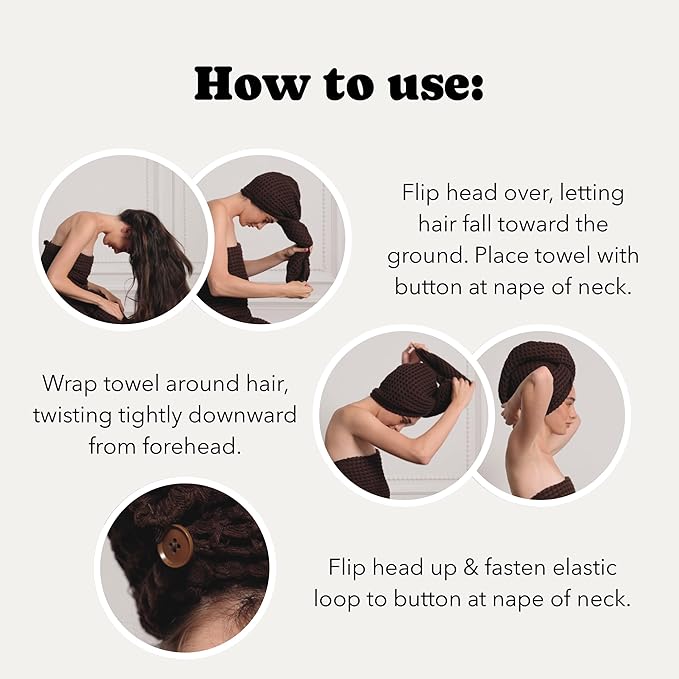 How to use:

Flip head over, letting hair fall toward the ground. Place towel with button at nape of neck.

Wrap towel around hair, twisting tightly downward from forehead.

Flip head up & fasten elastic loop to button at nape of neck.