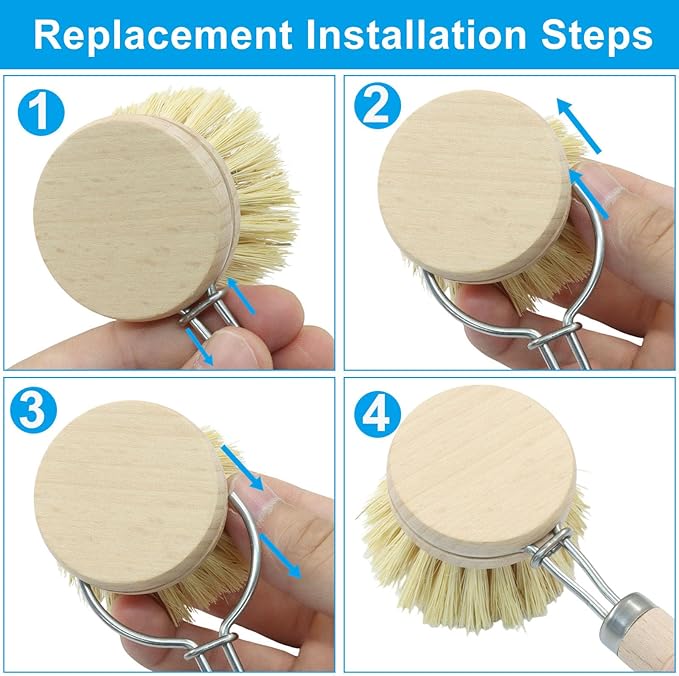 Replacement Installation Steps

1

2

3

4