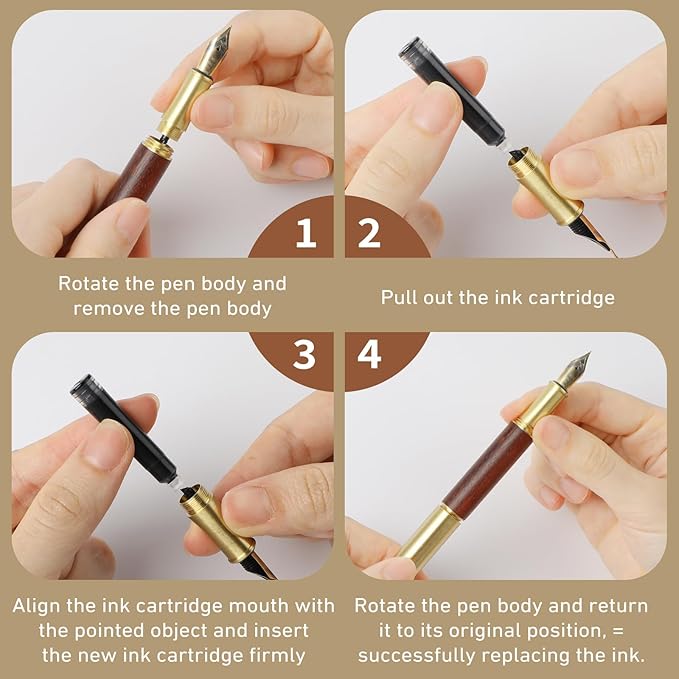 1

Rotate the pen body and remove the pen body

2

Pull out the ink cartridge

3

Align the ink cartridge mouth with the pointed object and insert the new ink cartridge firmly

4

Rotate the pen body and return it to its original position, = successfully replacing the ink.