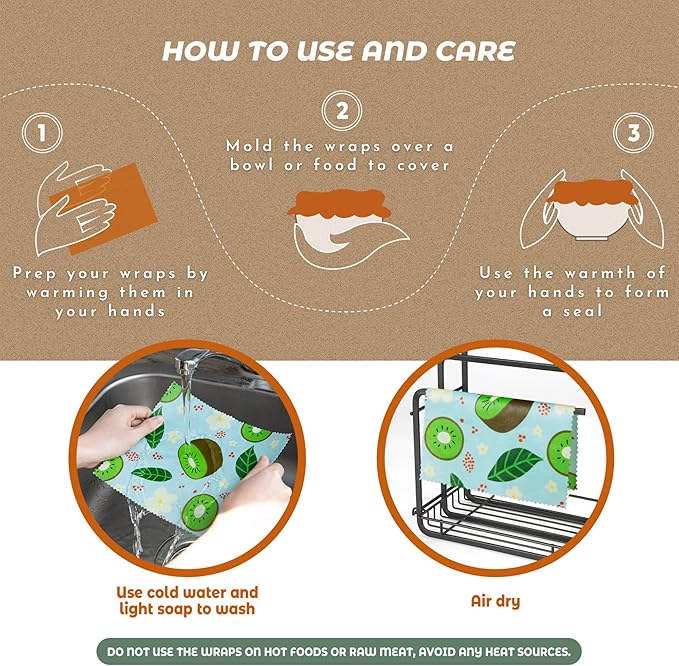 HOW TO USE AND CARE

1

Prep your wraps by warming them in your hands

2

Mold the wraps over a bowl or food to cover

3

Use the warmth of your hands to form a seal

Use cold water and light soap to wash

Air dry

DO NOT USE THE WRAPS ON HOT FOODS OR RAW MEAT, AVOID ANY HEAT SOURCES.