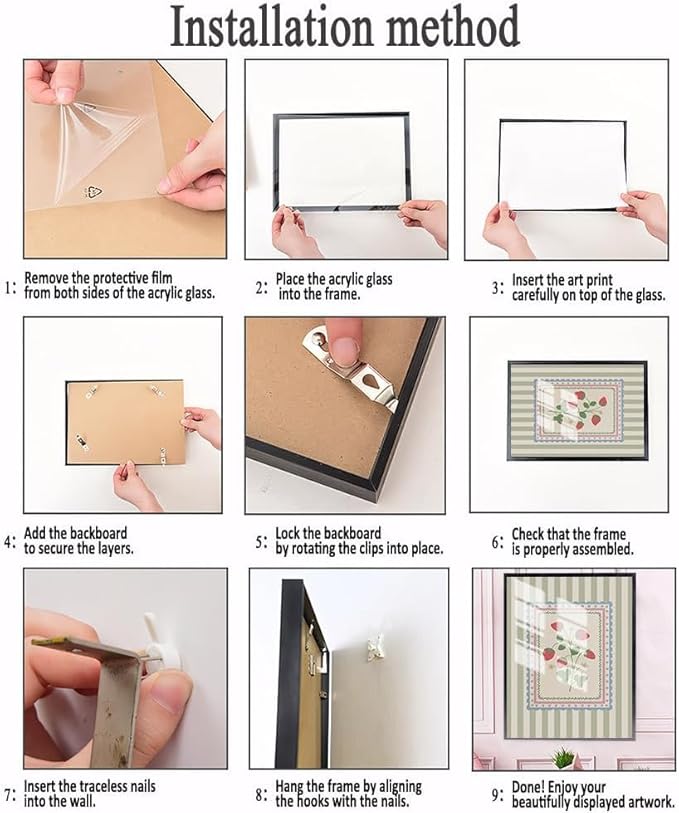 Installation method

1: Remove the protective film from both sides of the acrylic glass.

2: Place the acrylic glass into the frame.

3: Insert the art print carefully on top of the glass.

4: Add the backboard to secure the layers.

5: Lock the backboard by rotating the clips into place.

6: Check that the frame is properly assembled.

7: Insert the traceless nails into the wall.

8: Hang the frame by aligning the hooks with the nails.

9: Done! Enjoy your beautifully displayed artwork.