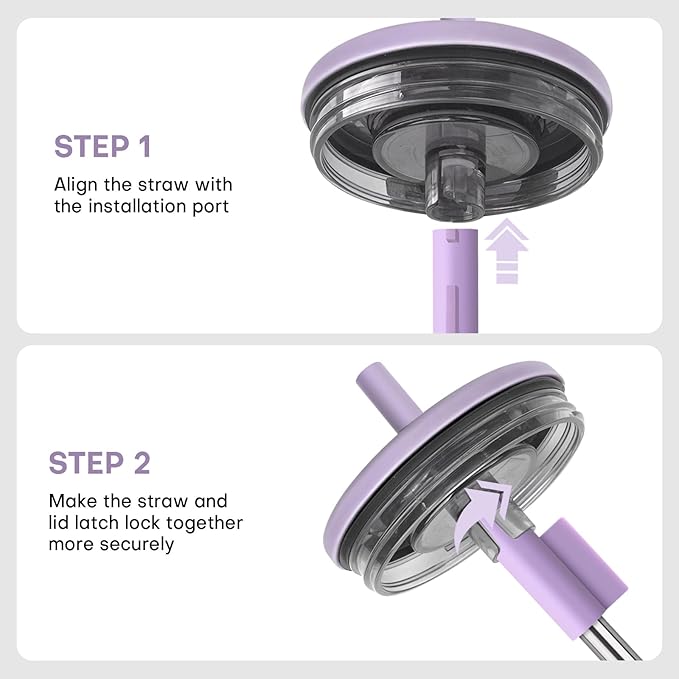 STEP 1

Align the straw with the installation port

STEP 2

Make the straw and lid latch lock together more securely