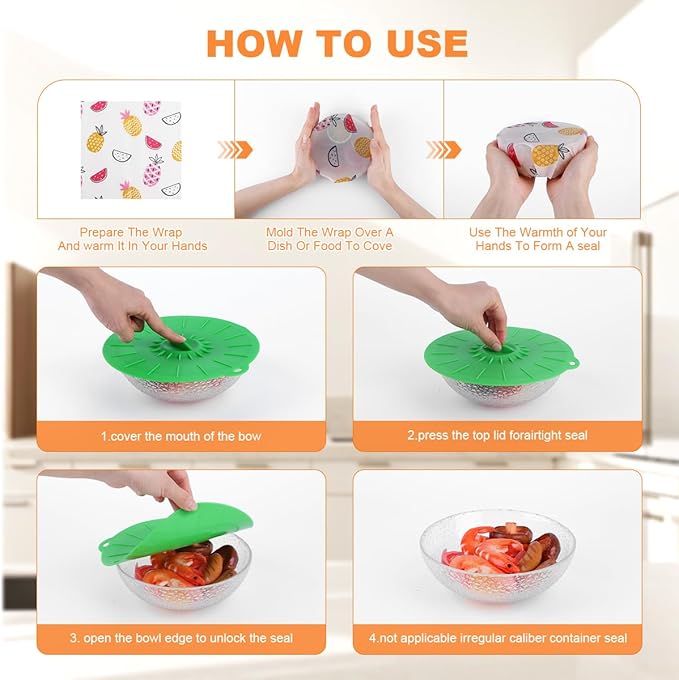 HOW TO USE

Prepare The Wrap And warm It In Your Hands

Mold The Wrap Over A Dish Or Food To Cove

Use The Warmth of Your Hands To Form A seal

1.cover the mouth of the bow

2.press the top lid forairtight seal

3. open the bowl edge to unlock the seal

4.not applicable irregular caliber container seal