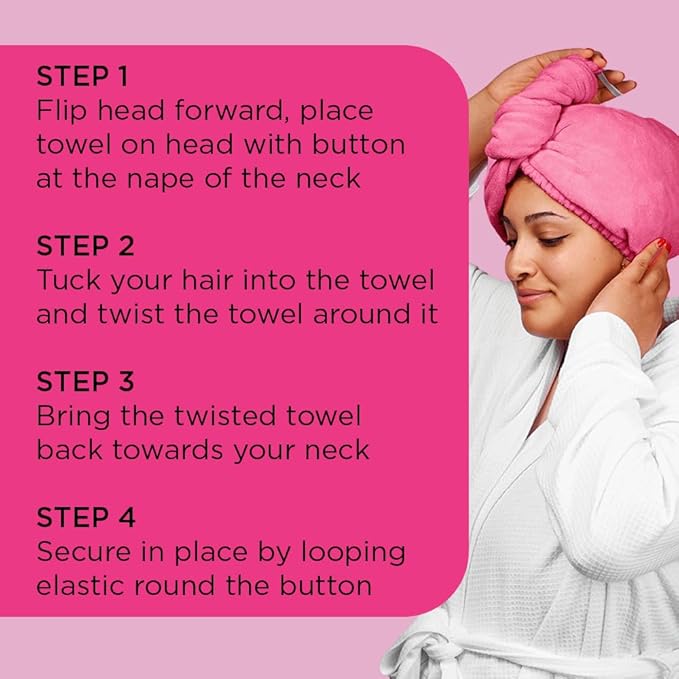 STEP 1
Flip head forward, place towel on head with button at the nape of the neck

STEP 2
Tuck your hair into the towel and twist the towel around it

STEP 3
Bring the twisted towel back towards your neck

STEP 4
Secure in place by looping elastic round the button