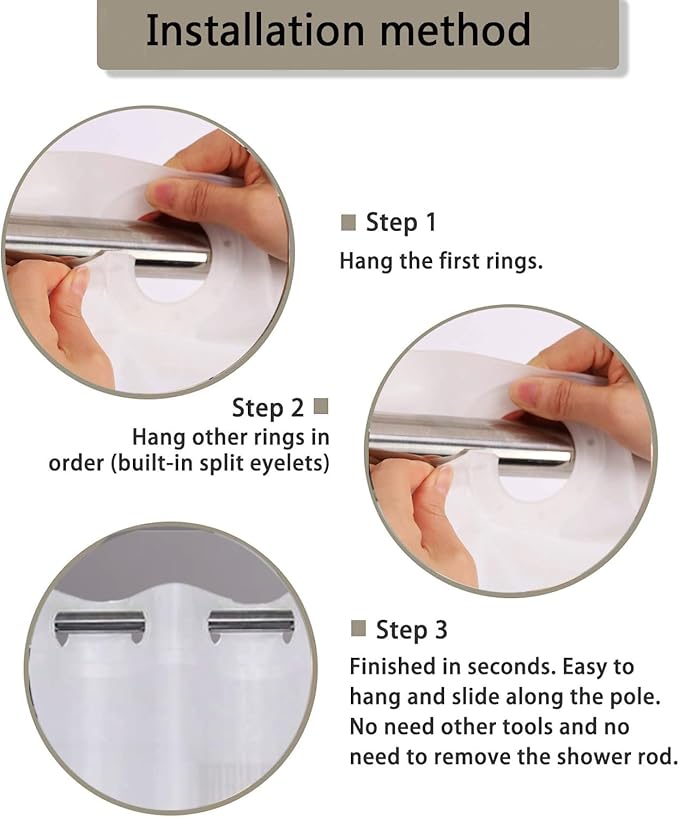 Installation method

Step 1
Hang the first rings.

Step 2
Hang other rings in order (built-in split eyelets)

Step 3
Finished in seconds. Easy to hang and slide along the pole. No need other tools and no need to remove the shower rod.