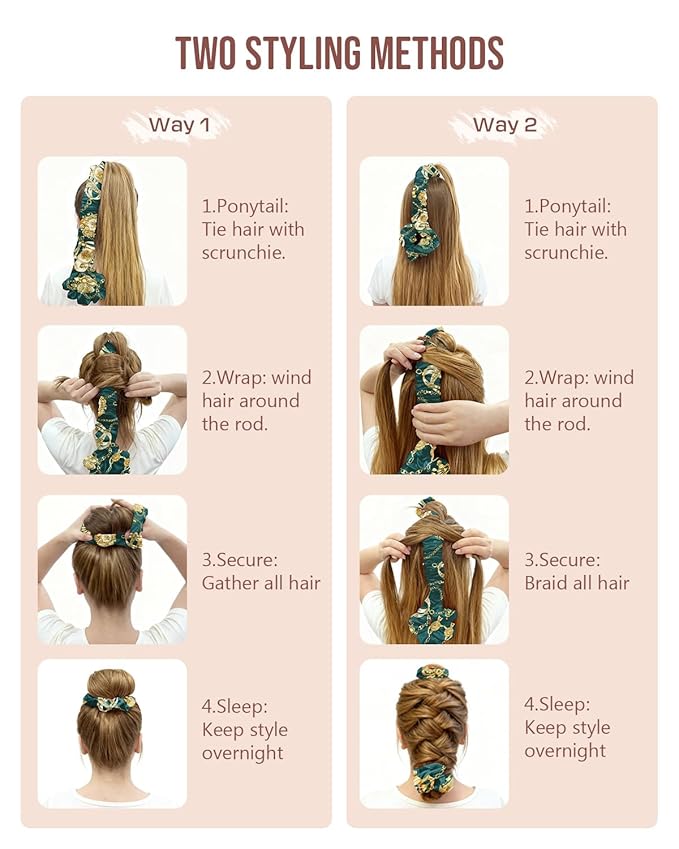 TWO STYLING METHODS

Way 1

1.Ponytail: Tie hair with scrunchie.

2.Wrap: wind hair around the rod.

3.Secure: Gather all hair

4.Sleep: Keep style overnight

Way 2

1.Ponytail: Tie hair with scrunchie.

2.Wrap: wind hair around the rod.

3.Secure: Braid all hair

4.Sleep: Keep style overnight