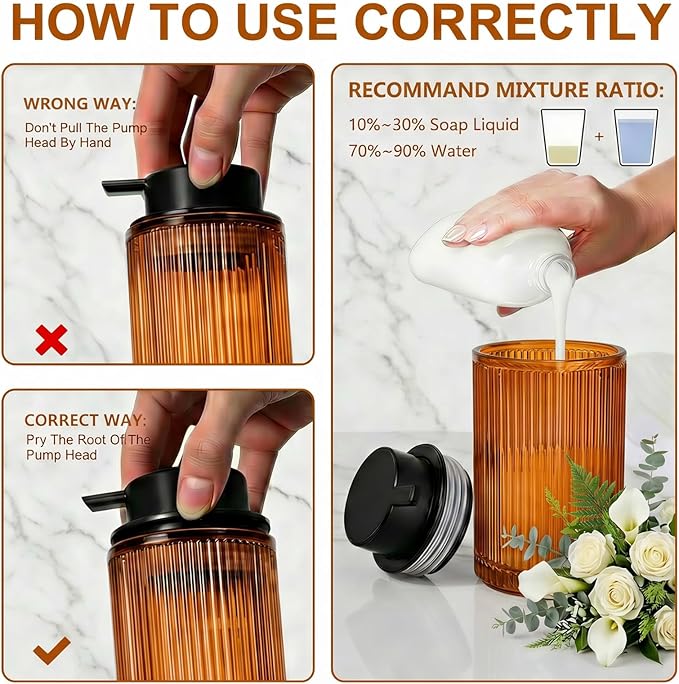 HOW TO USE CORRECTLY

WRONG WAY:
Don't Pull The Pump Head By Hand

CORRECT WAY:
Pry The Root Of The Pump Head

RECOMMAND MIXTURE RATIO:
10%~30% Soap Liquid
70%~90% Water
+