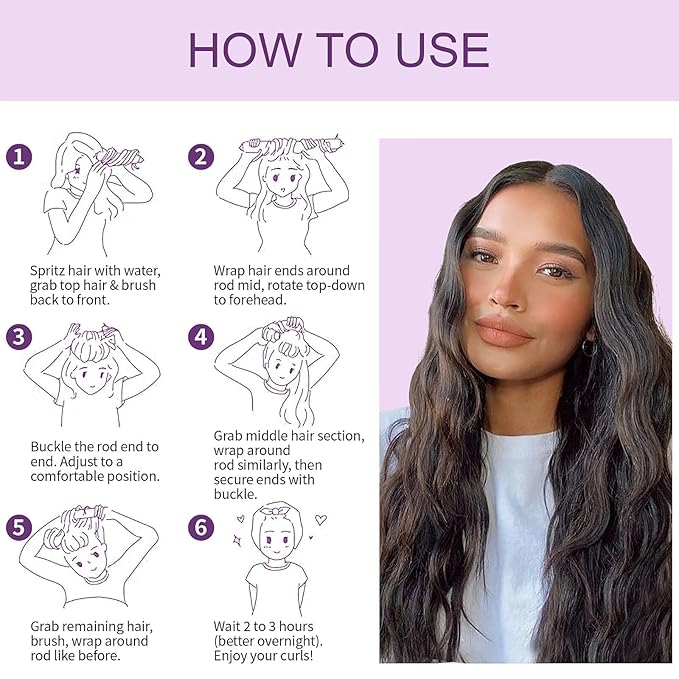 HOW TO USE

1

Spritz hair with water, grab top hair & brush back to front.

2

Wrap hair ends around rod mid, rotate top-down to forehead.

3

Buckle the rod end to end. Adjust to a comfortable position.

4

Grab middle hair section, wrap around rod similarly, then secure ends with buckle.

5

Grab remaining hair, brush, wrap around rod like before.

6

Wait 2 to 3 hours (better overnight). Enjoy your curls!