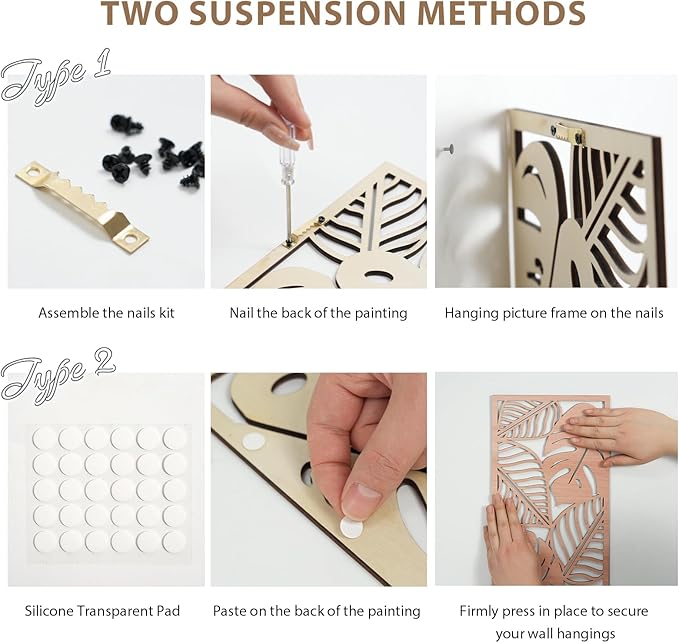 TWO SUSPENSION METHODS

Type 1

Assemble the nails kit

Nail the back of the painting

Hanging picture frame on the nails

Type 2

Silicone Transparent Pad

Paste on the back of the painting

Firmly press in place to secure your wall hangings