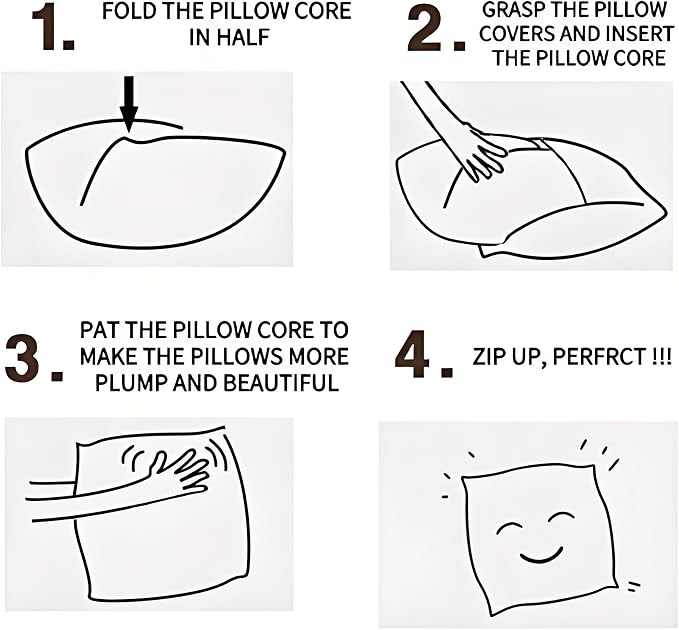 1. FOLD THE PILLOW CORE IN HALF

2. GRASP THE PILLOW COVERS AND INSERT THE PILLOW CORE

3. PAT THE PILLOW CORE TO MAKE THE PILLOWS MORE PLUMP AND BEAUTIFUL

4. ZIP UP, PERFRCT !!!