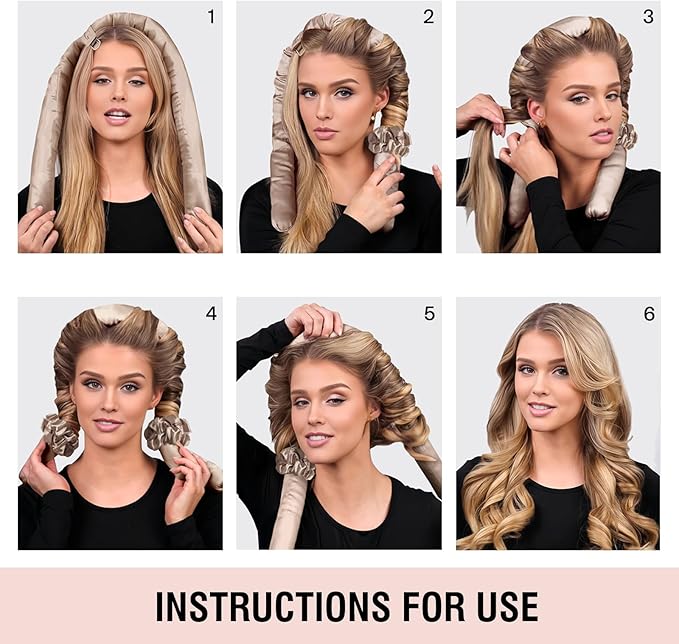 1

2

3

4

5

6

INSTRUCTIONS FOR USE