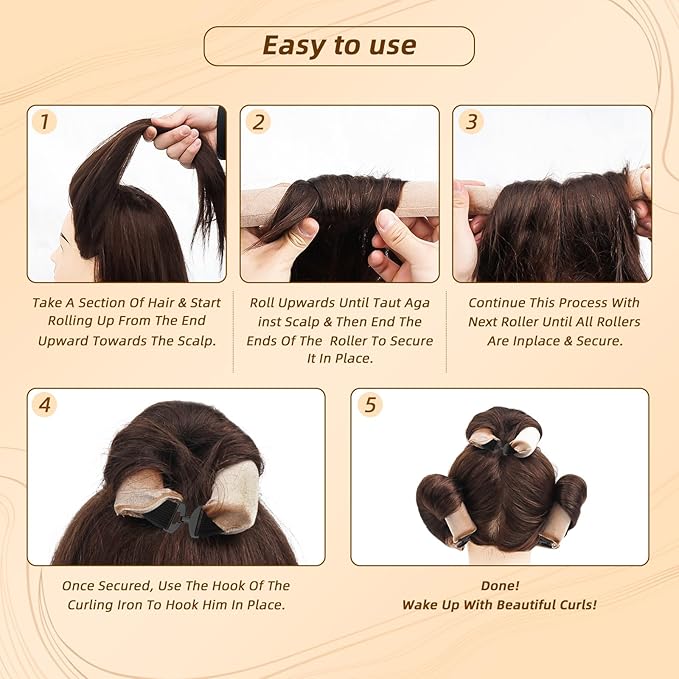 Easy to use

1

Take A Section Of Hair & Start Rolling Up From The End Upward Towards The Scalp.

2

Roll Upwards Until Taut Aga inst Scalp & Then End The Ends Of The Roller To Secure It In Place.

3

Continue This Process With Next Roller Until All Rollers Are Inplace & Secure.

4

Once Secured, Use The Hook Of The Curling Iron To Hook Him In Place.

5

Done!
Wake Up With Beautiful Curls!