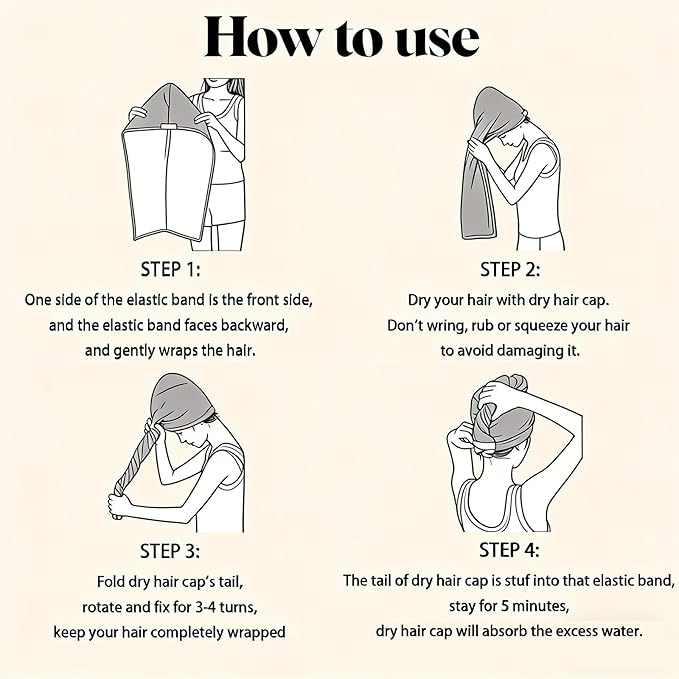 How to use

STEP 1:
One side of the elastic band is the front side, and the elastic band faces backward, and gently wraps the hair.

STEP 2:
Dry your hair with dry hair cap. Don't wring, rub or squeeze your hair to avoid damaging it.

STEP 3:
Fold dry hair cap's tail, rotate and fix for 3-4 turns, keep your hair completely wrapped

STEP 4:
The tail of dry hair cap is stuf into that elastic band, stay for 5 minutes, dry hair cap will absorb the excess water.