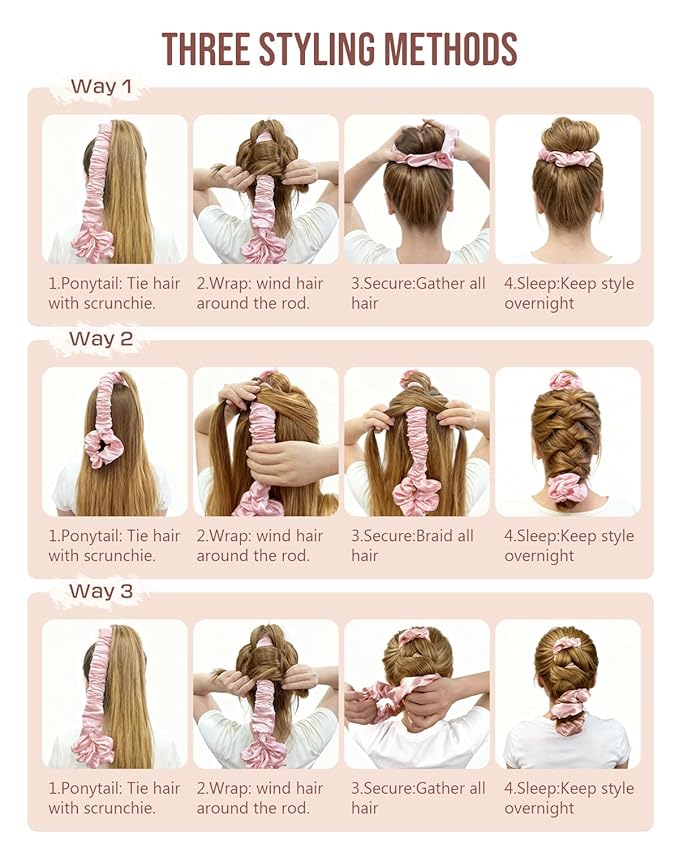 THREE STYLING METHODS

Way 1

1.Ponytail: Tie hair with scrunchie.

2.Wrap: wind hair around the rod.

3.Secure:Gather all hair

4.Sleep:Keep style overnight

Way 2

1.Ponytail: Tie hair with scrunchie.

2.Wrap: wind hair around the rod.

3.Secure:Braid all hair

4.Sleep:Keep style overnight

Way 3

1.Ponytail: Tie hair with scrunchie.

2.Wrap: wind hair around the rod.

3.Secure:Gather all hair

4.Sleep:Keep style overnight