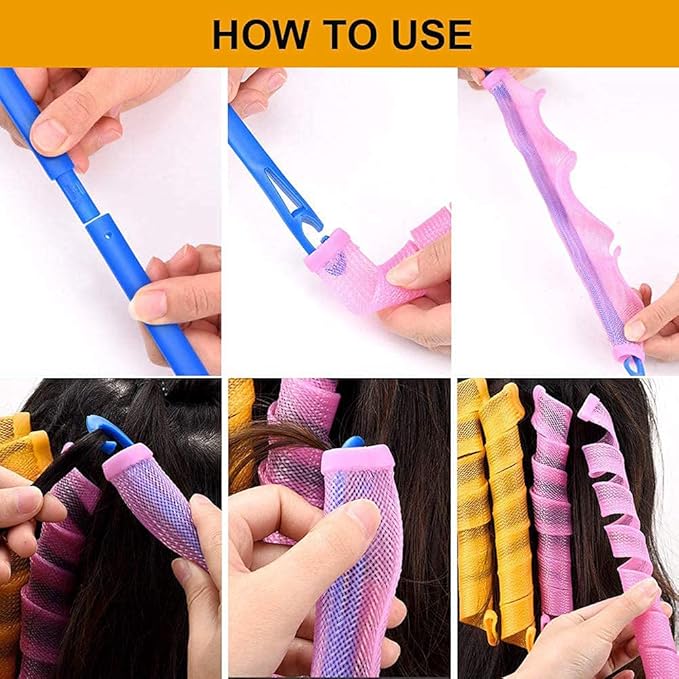 HOW TO USE