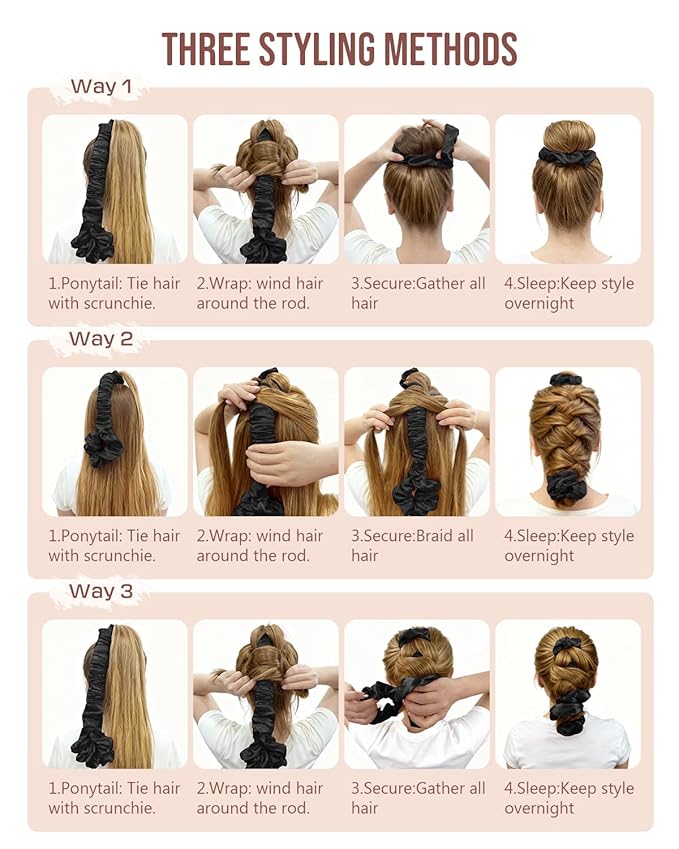 THREE STYLING METHODS

Way 1

1.Ponytail: Tie hair with scrunchie.

2.Wrap: wind hair around the rod.

3.Secure:Gather all hair

4.Sleep:Keep style overnight

Way 2

1.Ponytail: Tie hair with scrunchie.

2.Wrap: wind hair around the rod.

3.Secure:Braid all hair

4.Sleep:Keep style overnight

Way 3

1.Ponytail: Tie hair with scrunchie.

2.Wrap: wind hair around the rod.

3.Secure:Gather all hair

4.Sleep:Keep style overnight