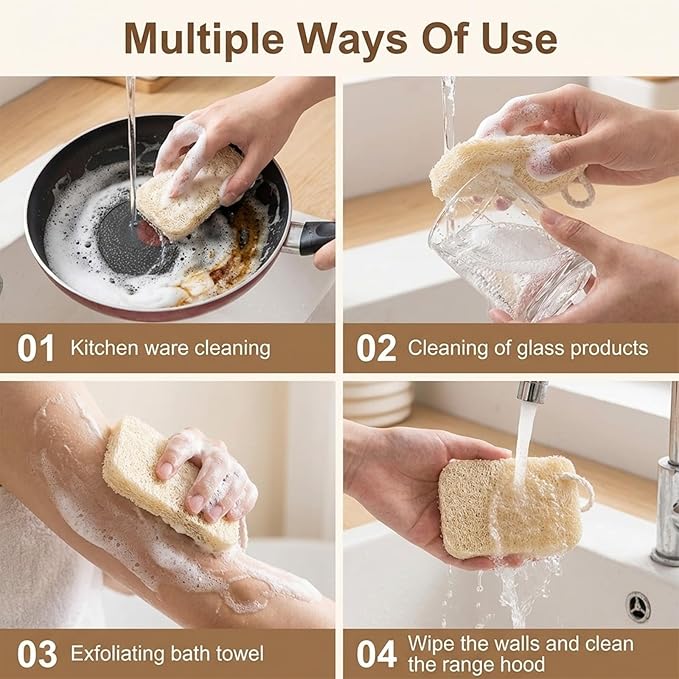 Multiple Ways Of Use

01 Kitchen ware cleaning

02 Cleaning of glass products

03 Exfoliating bath towel

04 Wipe the walls and clean the range hood