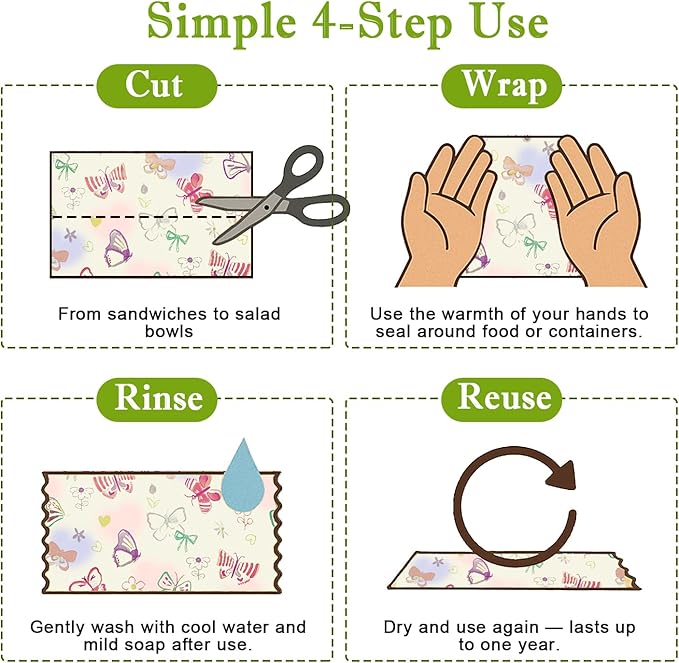 Simple 4-Step Use

Cut

From sandwiches to salad bowls

Wrap

Use the warmth of your hands to seal around food or containers.

Rinse

Gently wash with cool water and mild soap after use.

Reuse

Dry and use again — lasts up to one year.