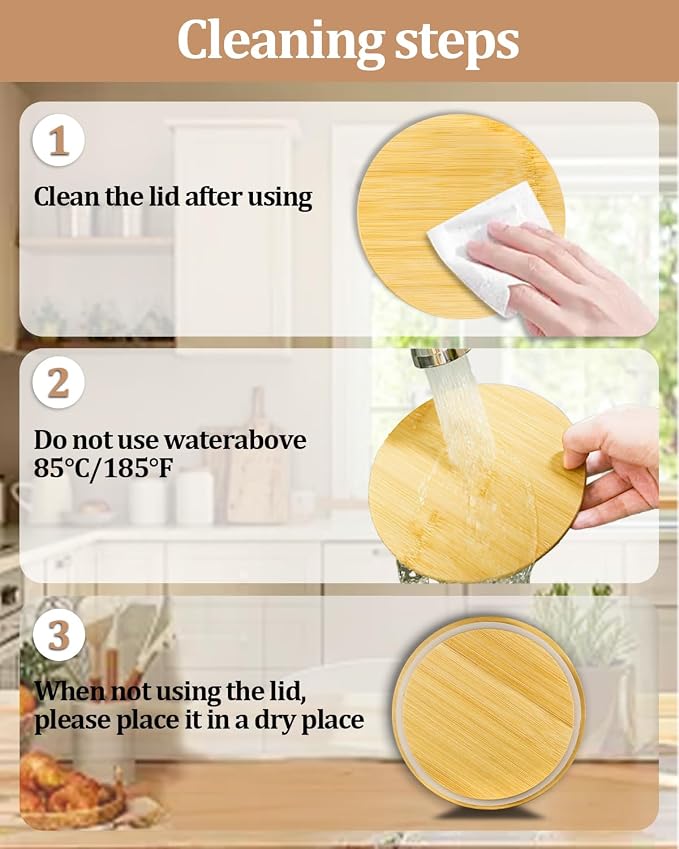 Cleaning steps

1

Clean the lid after using

2

Do not use waterabove 85°C/185°F

3

When not using the lid, please place it in a dry place