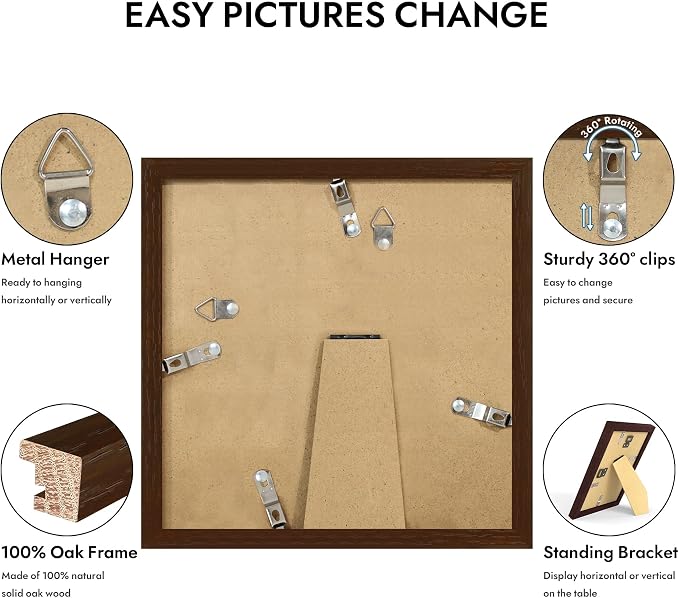 EASY PICTURES CHANGE

Metal Hanger

Ready to hanging horizontally or vertically

100% Oak Frame

Made of 100% natural solid oak wood

360° Rotating

Sturdy 360° clips

Easy to change pictures and secure

Standing Bracket

Display horizontal or vertical on the table