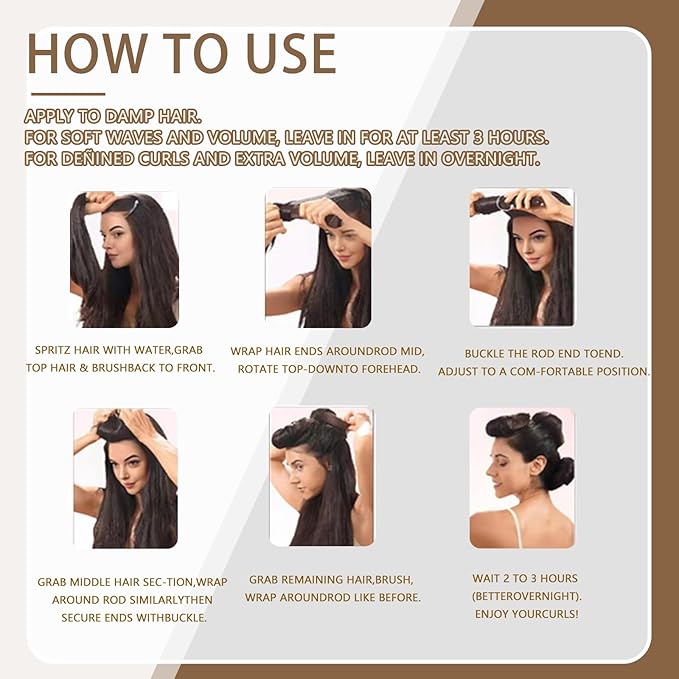 HOW TO USE

APPLY TO DAMP HAIR.
FOR SOFT WAVES AND VOLUME, LEAVE IN FOR AT LEAST 3 HOURS.
FOR DEÑINED CURLS AND EXTRA VOLUME, LEAVE IN OVERNIGHT.

SPRITZ HAIR WITH WATER,GRAB TOP HAIR & BRUSHBACK TO FRONT.

WRAP HAIR ENDS AROUNDROD MID, ROTATE TOP-DOWNTO FOREHEAD.

BUCKLE THE ROD END TOEND. ADJUST TO A COM-FORTABLE POSITION.

GRAB MIDDLE HAIR SEC-TION,WRAP AROUND ROD SIMILARLYTHEN SECURE ENDS WITHBUCKLE.

GRAB REMAINING HAIR,BRUSH, WRAP AROUNDROD LIKE BEFORE.

WAIT 2 TO 3 HOURS (BETTEROVERNIGHT). ENJOY YOURCURLS!