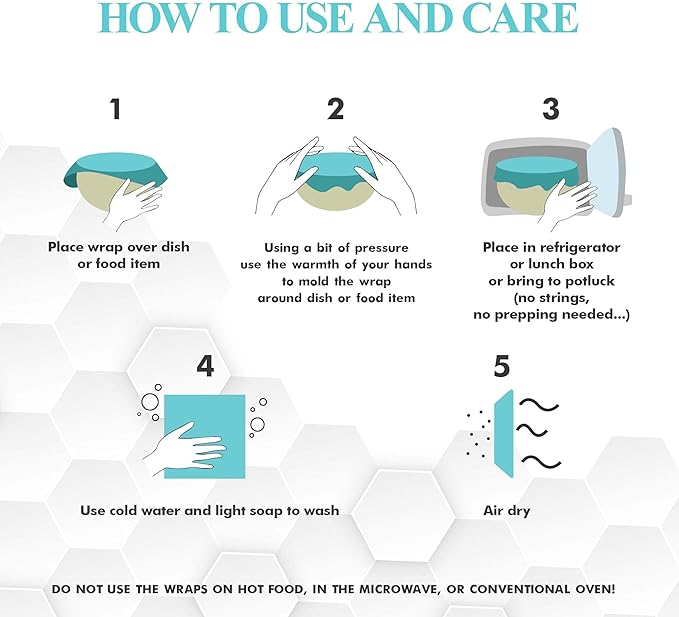 HOW TO USE AND CARE

1

Place wrap over dish or food item

2

Using a bit of pressure use the warmth of your hands to mold the wrap around dish or food item

3

Place in refrigerator or lunch box or bring to potluck (no strings, no prepping needed...)

4

Use cold water and light soap to wash

5

Air dry

DO NOT USE THE WRAPS ON HOT FOOD, IN THE MICROWAVE, OR CONVENTIONAL OVEN!