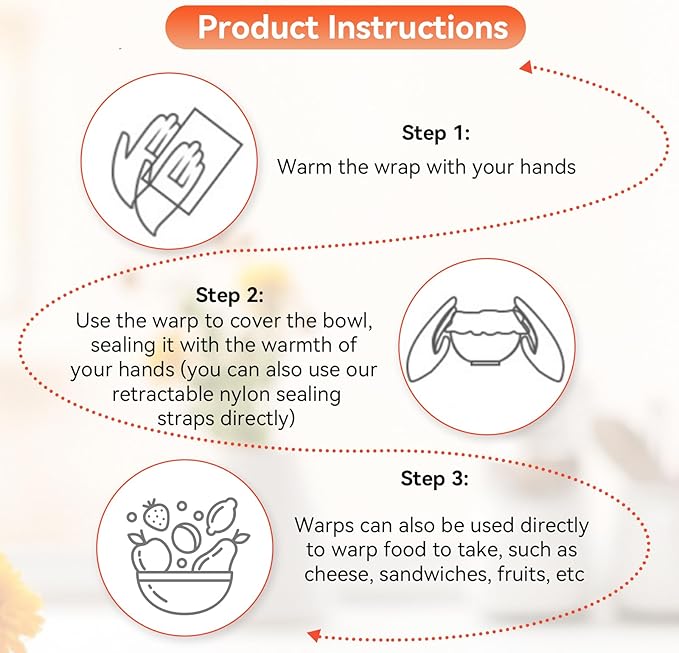 Product Instructions

Step 1:
Warm the wrap with your hands

Step 2:
Use the warp to cover the bowl, sealing it with the warmth of your hands (you can also use our retractable nylon sealing straps directly)

Step 3:
Warps can also be used directly to warp food to take, such as cheese, sandwiches, fruits, etc