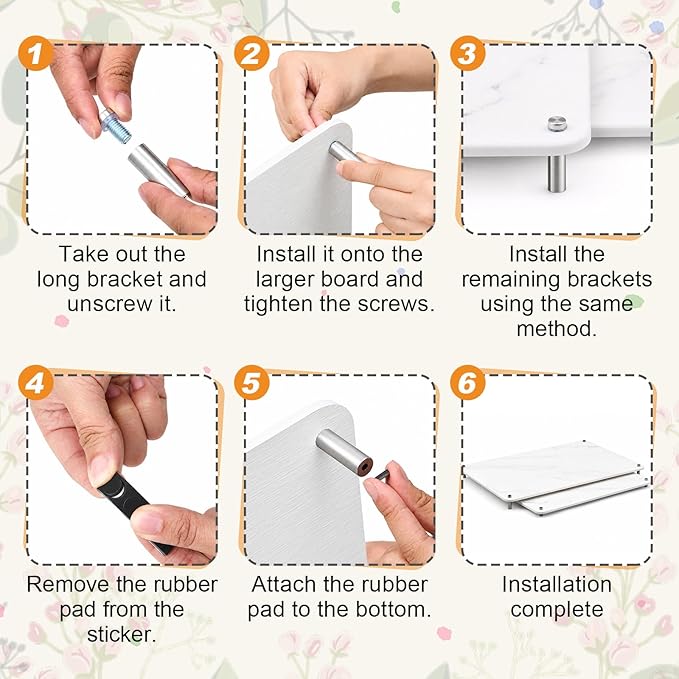 1

Take out the long bracket and unscrew it.

2

Install it onto the larger board and tighten the screws.

3

Install the remaining brackets using the same method.

4

Remove the rubber pad from the sticker.

5

Attach the rubber pad to the bottom.

6

Installation complete