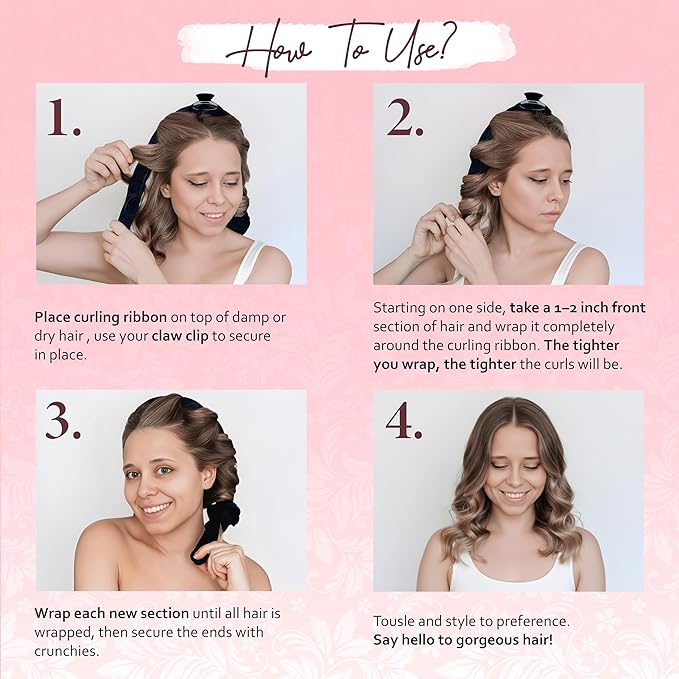 How To Use?

1.

Place curling ribbon on top of damp or dry hair , use your claw clip to secure in place.

2.

Starting on one side, take a 1–2 inch front section of hair and wrap it completely around the curling ribbon. The tighter you wrap, the tighter the curls will be.

3.

Wrap each new section until all hair is wrapped, then secure the ends with crunchies.

4.

Tousle and style to preference.
Say hello to gorgeous hair!