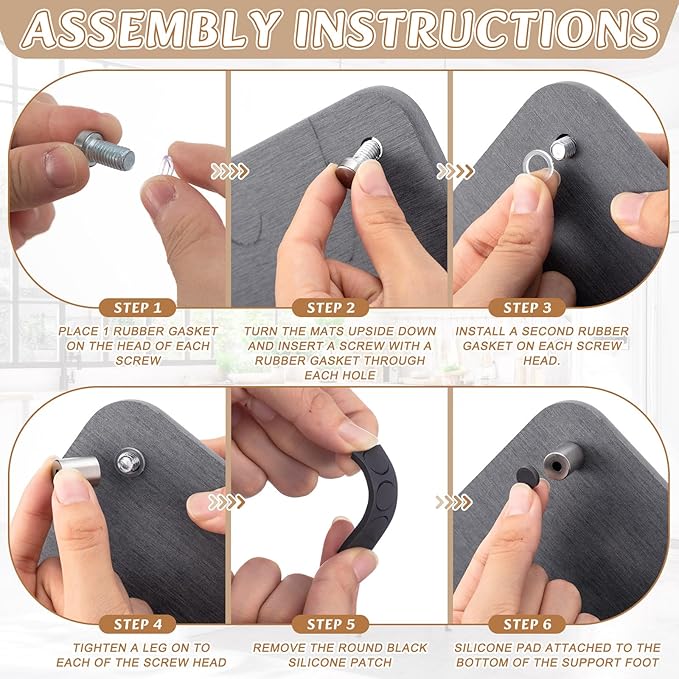 ASSEMBLY INSTRUCTIONS

STEP 1
PLACE 1 RUBBER GASKET ON THE HEAD OF EACH SCREW

STEP 2
TURN THE MATS UPSIDE DOWN AND INSERT A SCREW WITH A RUBBER GASKET THROUGH EACH HOLE

STEP 3
INSTALL A SECOND RUBBER GASKET ON EACH SCREW HEAD.

STEP 4
TIGHTEN A LEG ON TO EACH OF THE SCREW HEAD

STEP 5
REMOVE THE ROUND BLACK SILICONE PATCH

STEP 6
SILICONE PAD ATTACHED TO THE BOTTOM OF THE SUPPORT FOOT