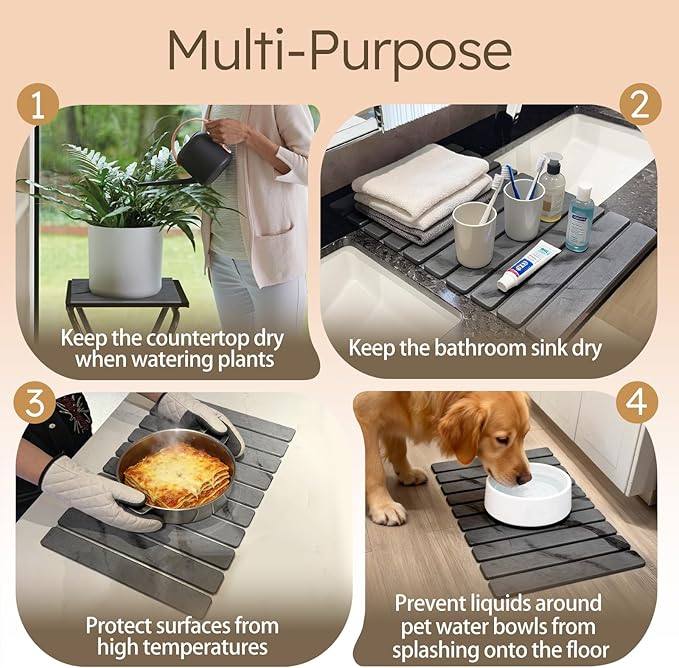 Multi-Purpose

1

Keep the countertop dry when watering plants

2

Keep the bathroom sink dry

3

Protect surfaces from high temperatures

4

Prevent liquids around pet water bowls from splashing onto the floor