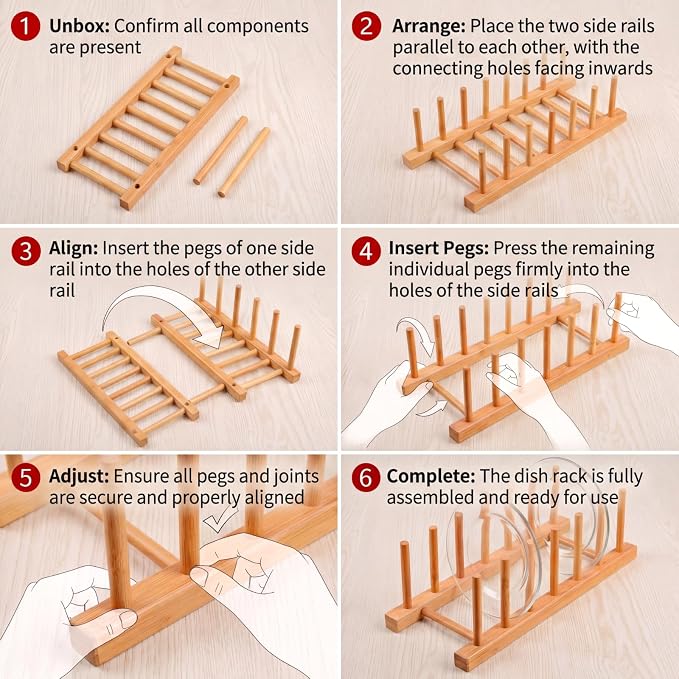 1 Unbox: Confirm all components are present

2 Arrange: Place the two side rails parallel to each other, with the connecting holes facing inwards

3 Align: Insert the pegs of one side rail into the holes of the other side rail

4 Insert Pegs: Press the remaining individual pegs firmly into the holes of the side rails

5 Adjust: Ensure all pegs and joints are secure and properly aligned

6 Complete: The dish rack is fully assembled and ready for use