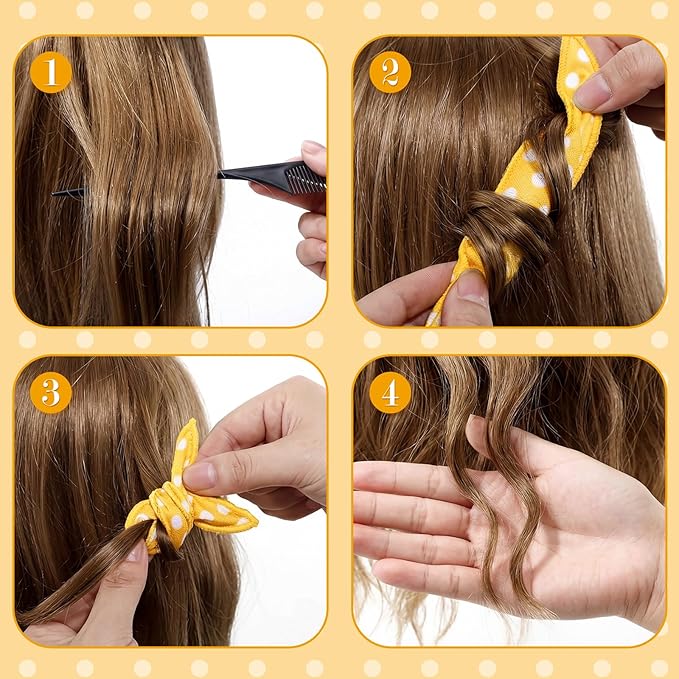 1

2

3

4