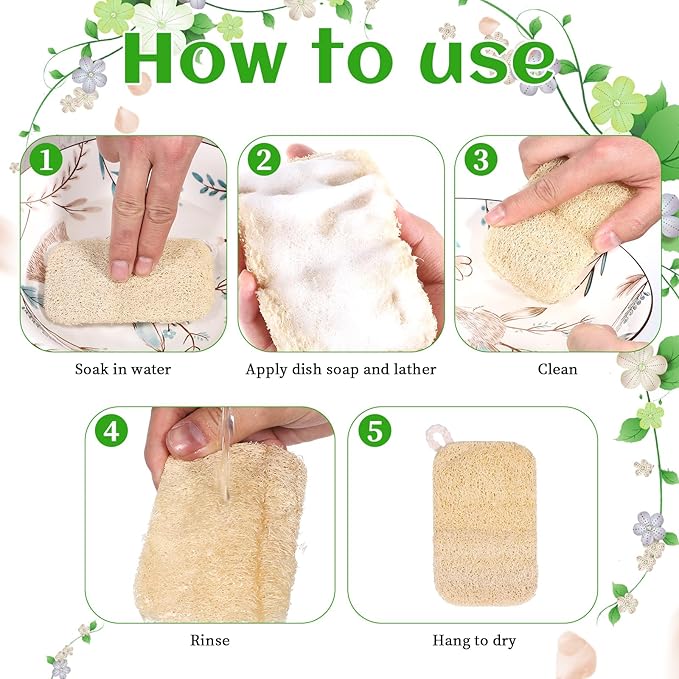 How to use

1

Soak in water

2

Apply dish soap and lather

3

Clean

4

Rinse

5

Hang to dry